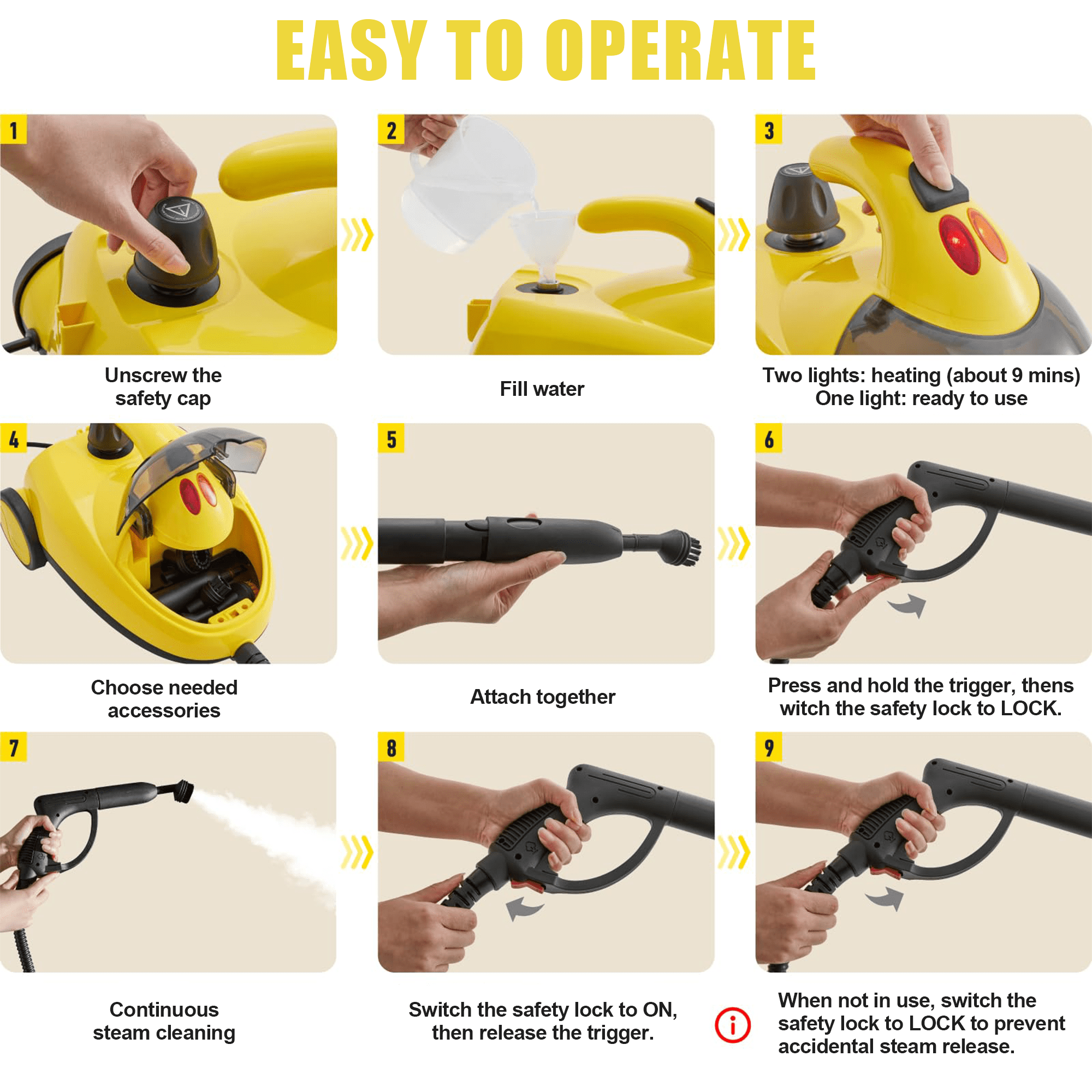 EASY TO OPERATE

1
Unscrew the safety cap

2
Fill water

3
Two lights: heating (about 9 mins)
One light: ready to use

4
Choose needed accessories

5
Attach together

6
Press and hold the trigger, thens witch the safety lock to LOCK.

7
Continuous steam cleaning

8
Switch the safety lock to ON, then release the trigger.

9
When not in use, switch the safety lock to LOCK to prevent accidental steam release.