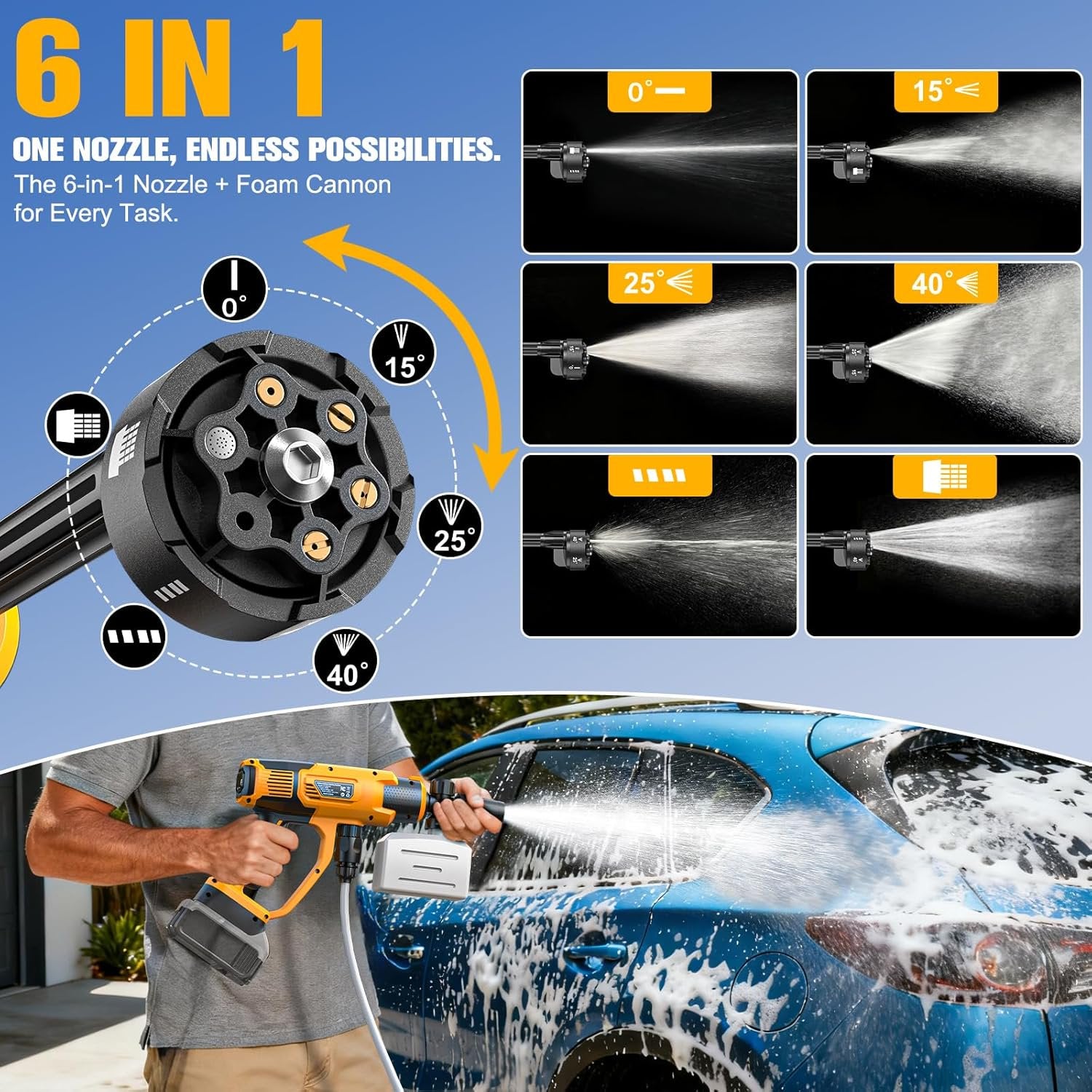 6 IN 1

ONE NOZZLE, ENDLESS POSSIBILITIES.

The 6-in-1 Nozzle + Foam Cannon for Every Task.

0°

15°

25°

40°

0°

15°

25°

40°